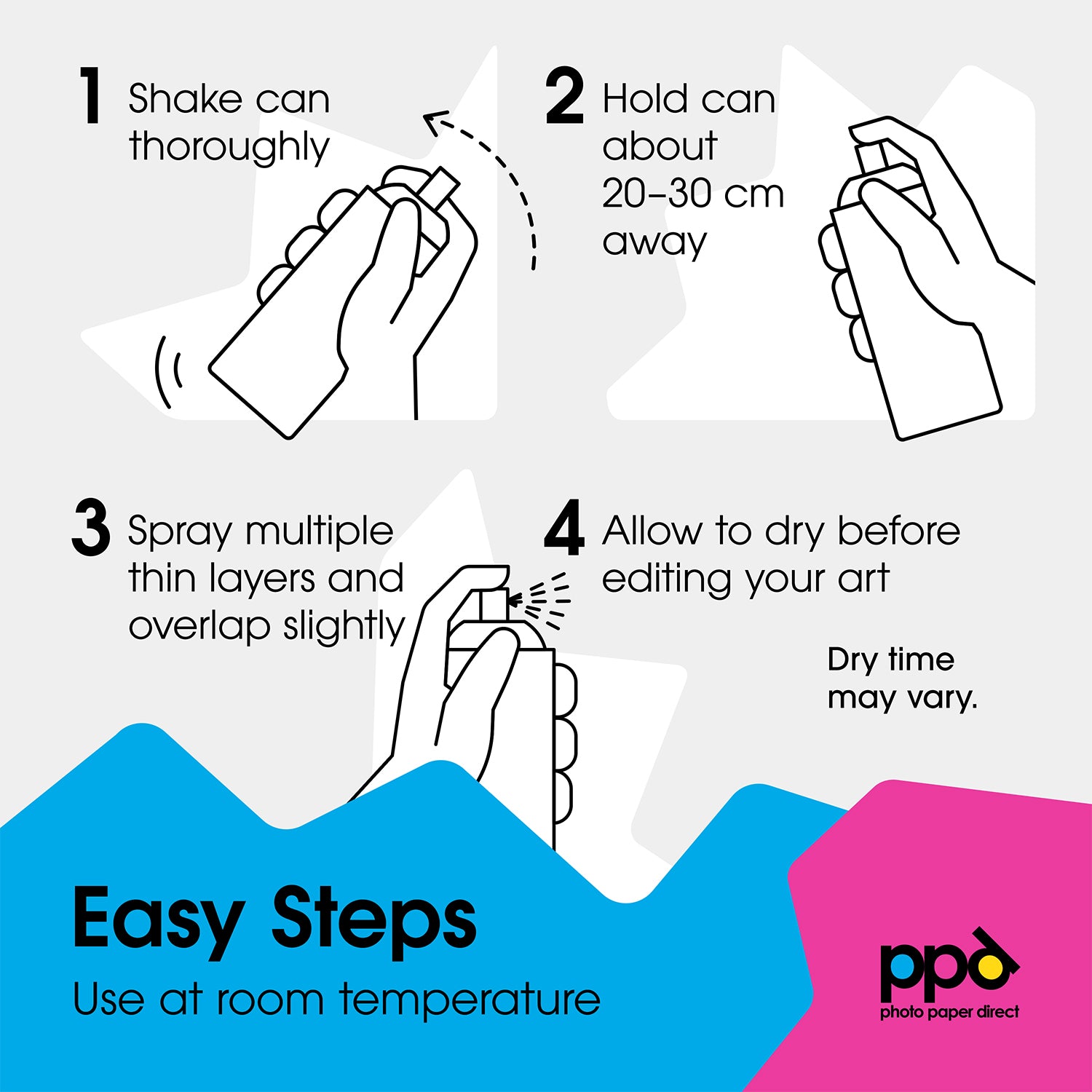 1 Shake can thoroughly

2 Hold can about 20–30 cm away

3 Spray multiple thin layers and overlap slightly

4 Allow to dry before editing your art

Dry time may vary.

Easy Steps

Use at room temperature

ppd
photo paper direct