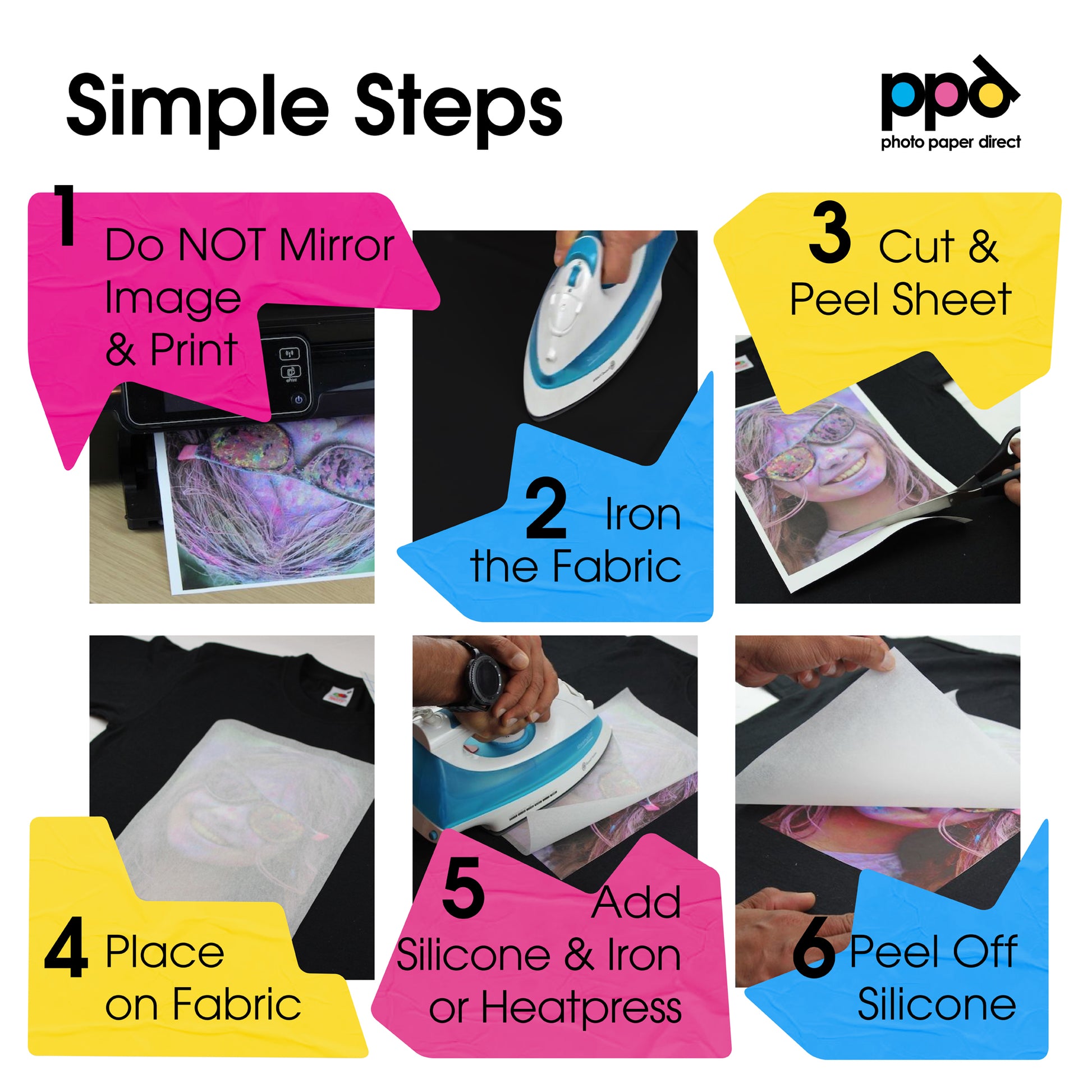 Simple Steps

ppd
photo paper direct

1 Do NOT Mirror Image & Print

ePrint

2 Iron the Fabric

3 Cut & Peel Sheet

4 Place on Fabric

5 Add Silicone & Iron or Heatpress

6 Peel Off Silicone